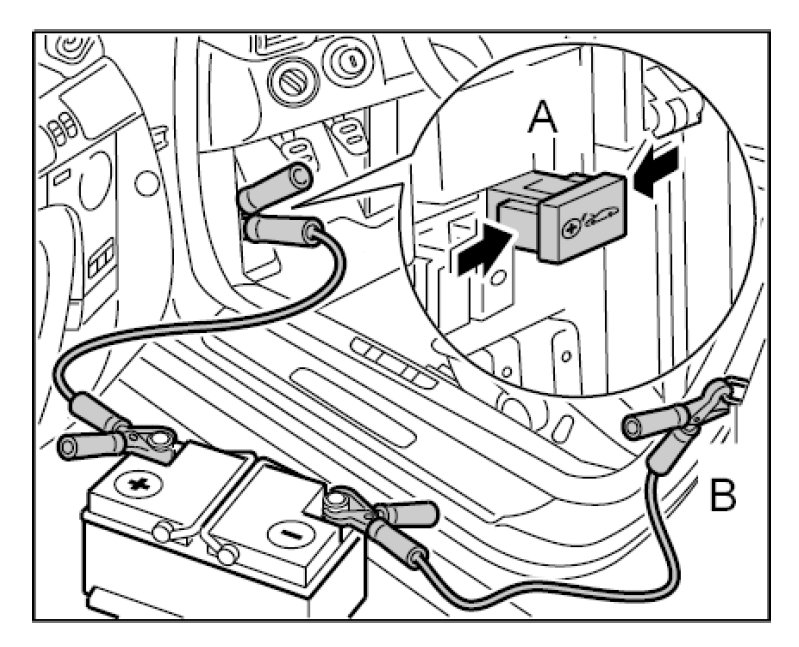 A

B

+

−