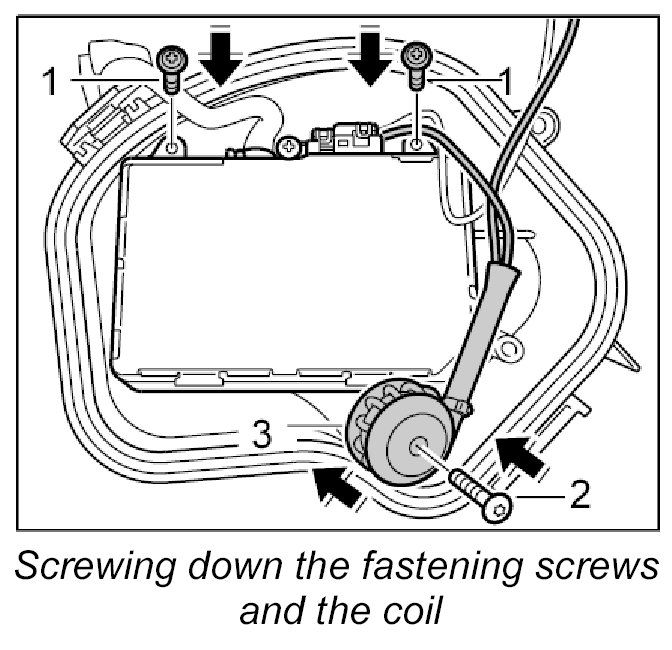 1
1
3
2

Screwing down the fastening screws and the coil