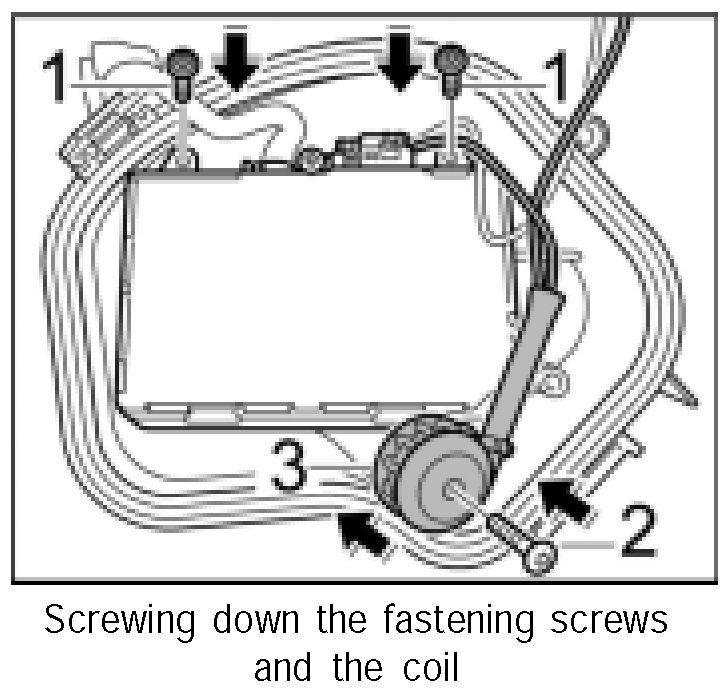 1
1
3
2

Screwing down the fastening screws and the coil