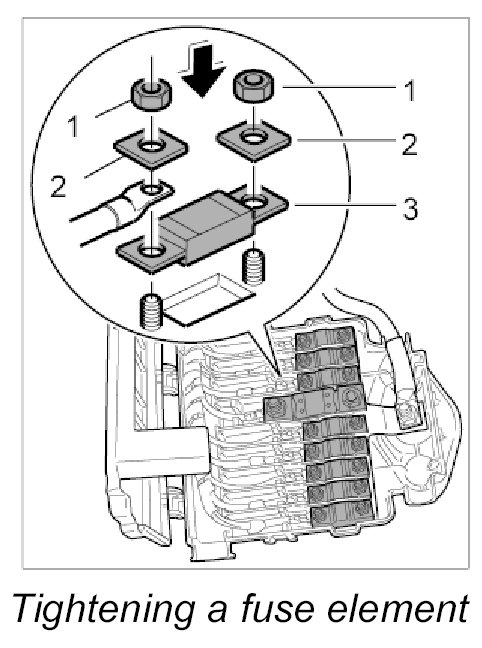 1
1
2
2
3

Tightening a fuse element