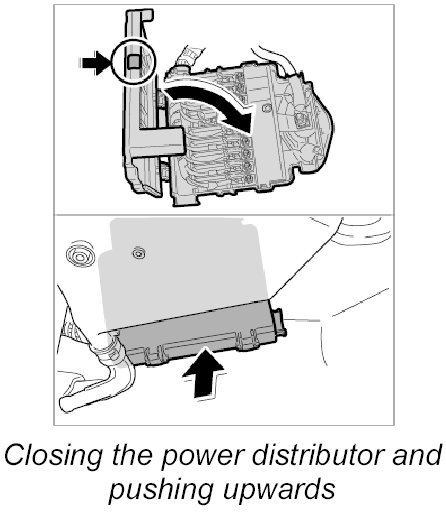 Closing the power distributor and pushing upwards