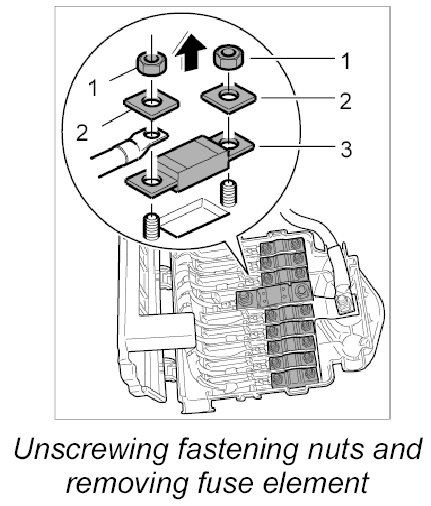 1
1
2
2
3

Unscrewing fastening nuts and removing fuse element