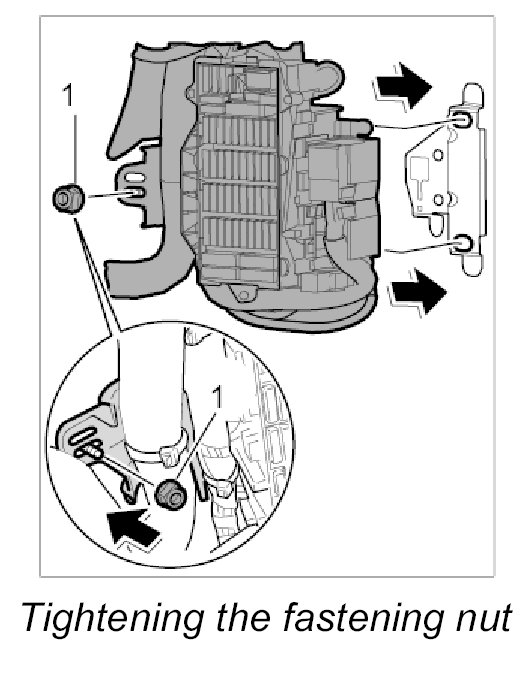 1

1

Tightening the fastening nut