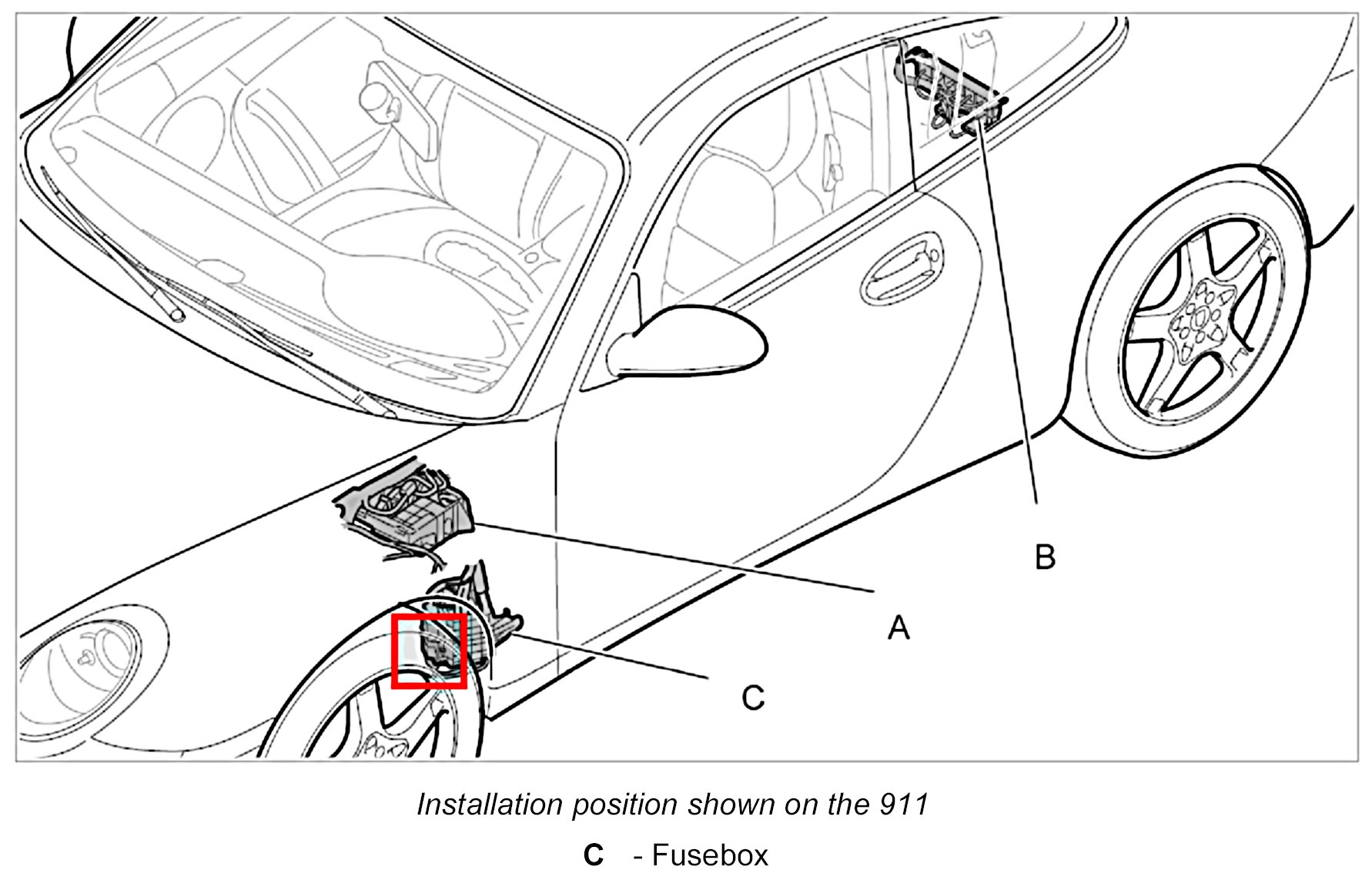 B

A

C

Installation position shown on the 911

C - Fusebox