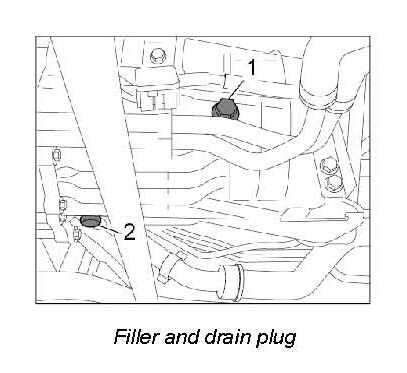 1

2

Filler and drain plug