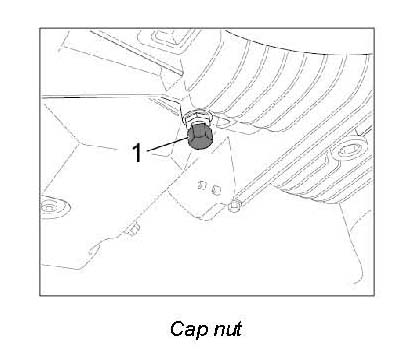 1

Cap nut