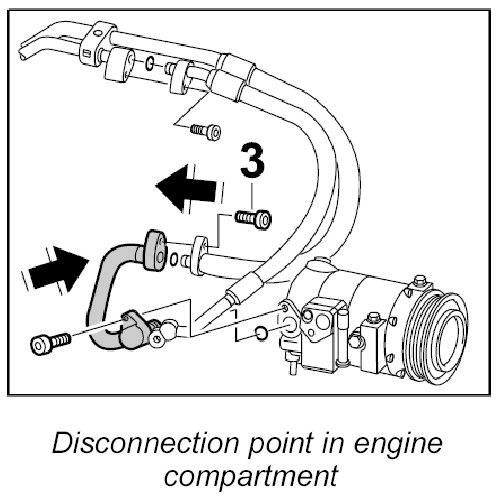 3

Disconnection point in engine compartment