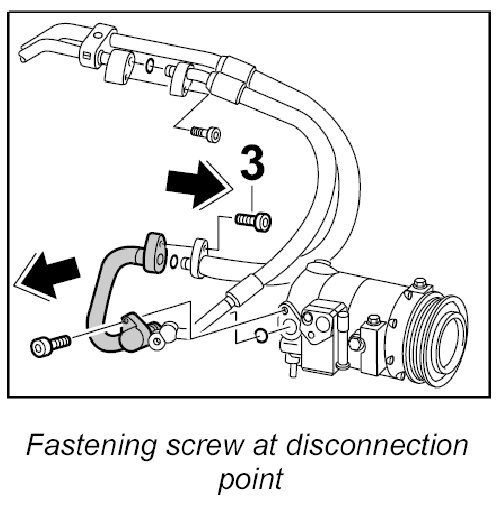 3

Fastening screw at disconnection point