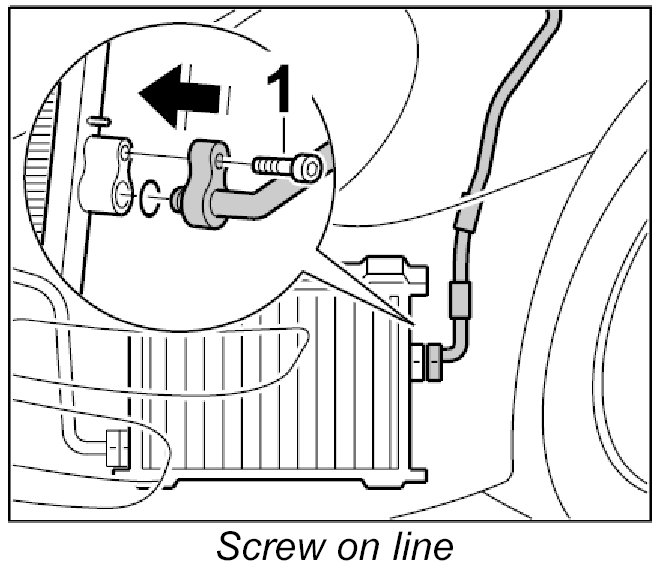 1

Screw on line