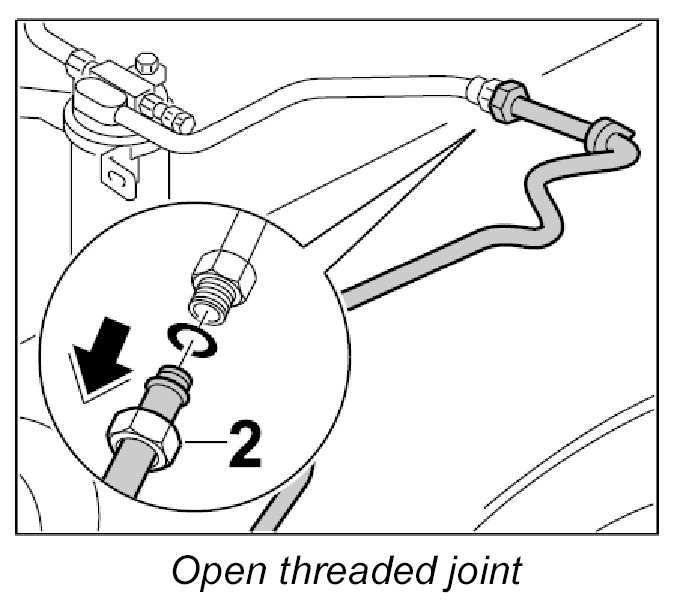 2

Open threaded joint