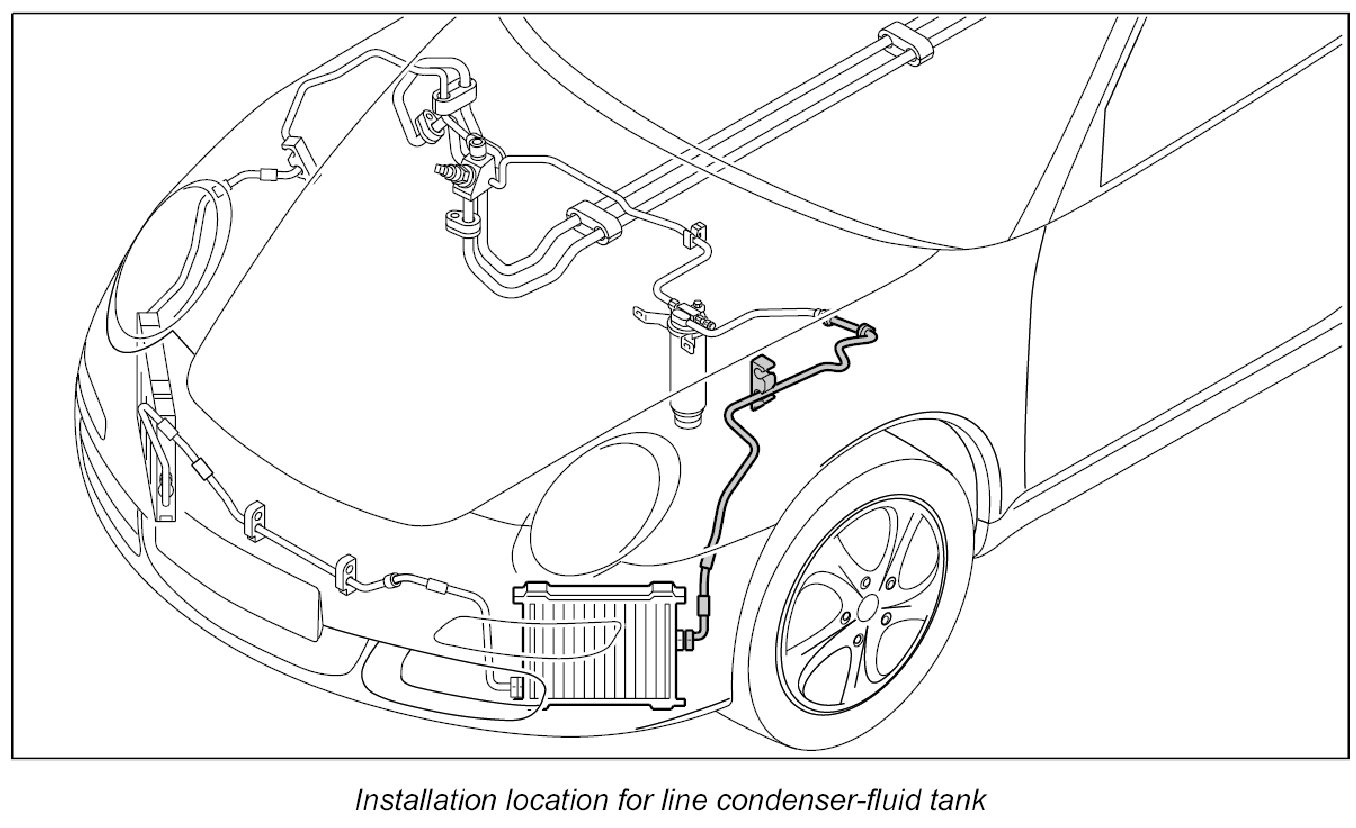 Installation location for line condenser-fluid tank