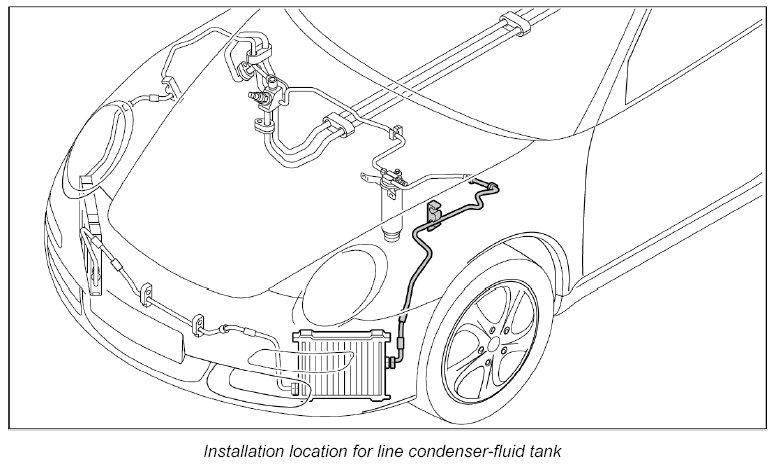 Installation location for line condenser-fluid tank