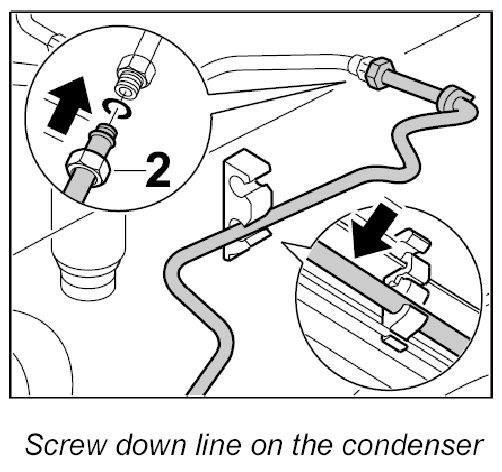 2

Screw down line on the condenser