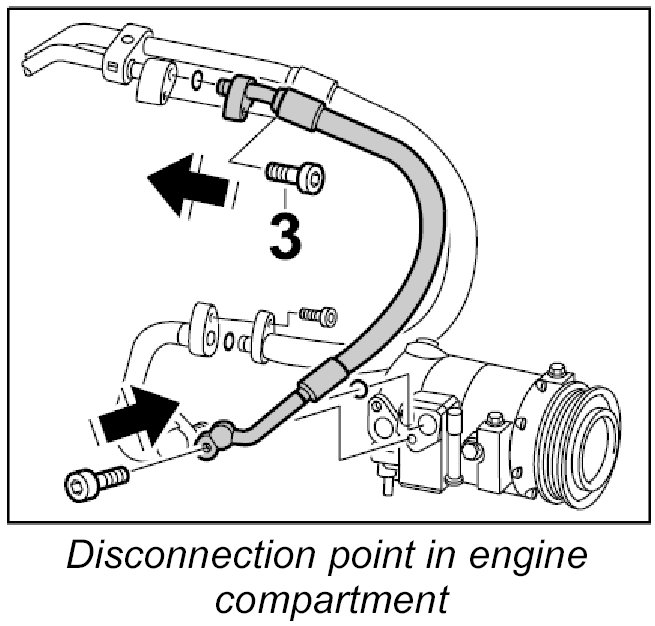 3

Disconnection point in engine compartment