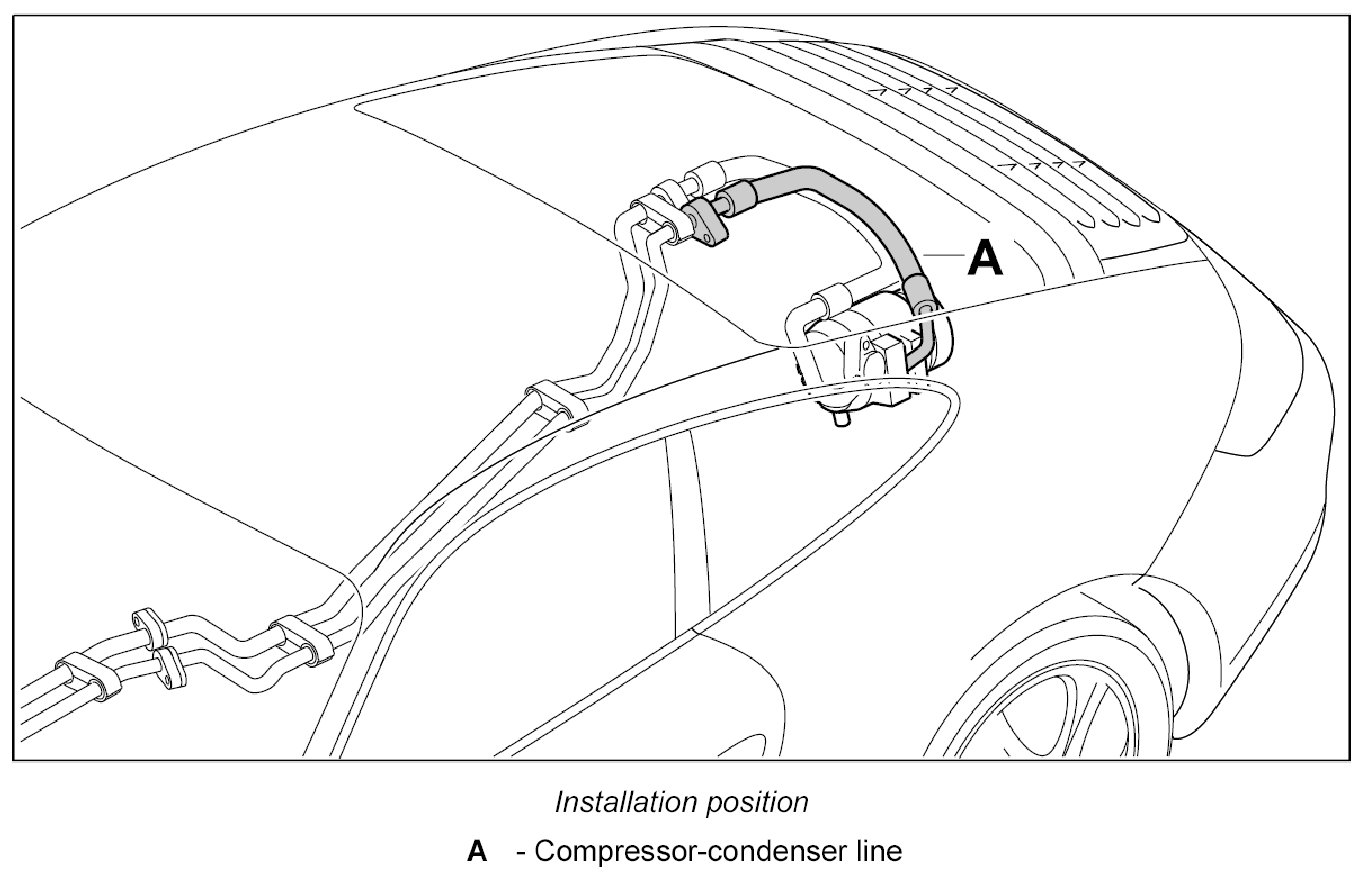 A

Installation position

A - Compressor-condenser line