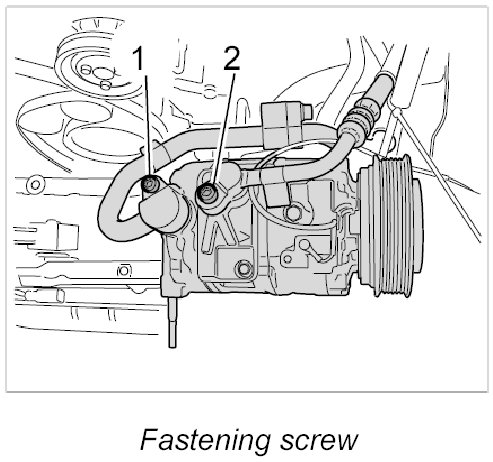 1
2

Fastening screw