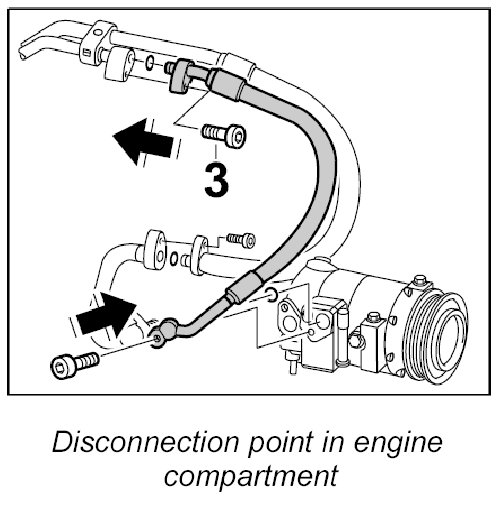 3

Disconnection point in engine compartment