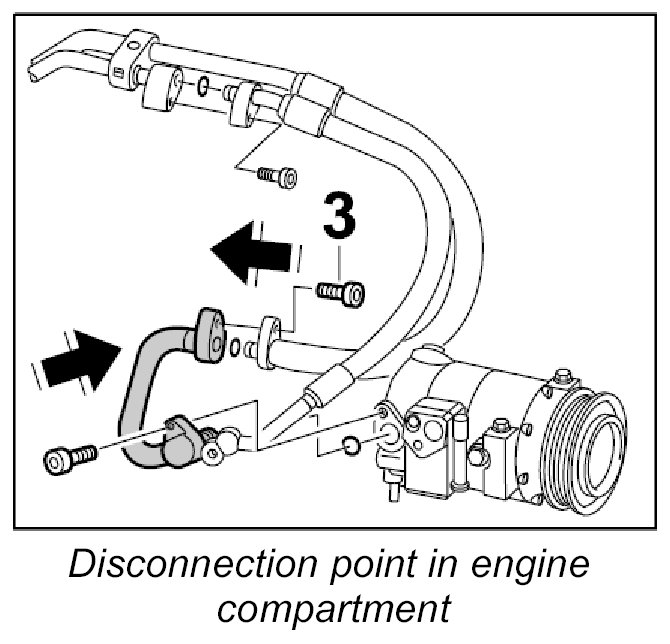 3

Disconnection point in engine compartment