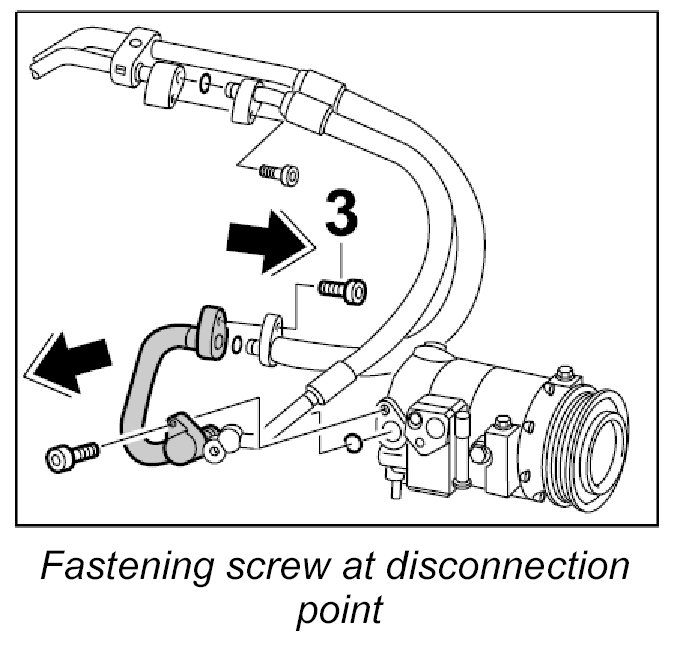 3

Fastening screw at disconnection point