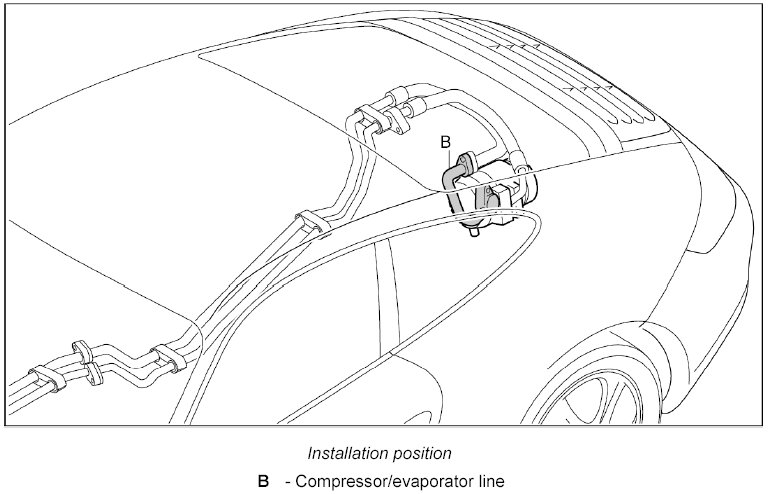 B

Installation position

B - Compressor/evaporator line