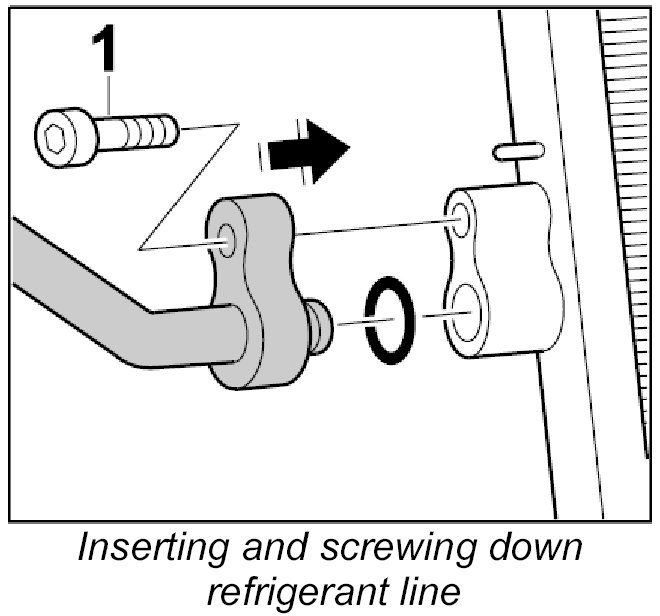 1

Inserting and screwing down refrigerant line