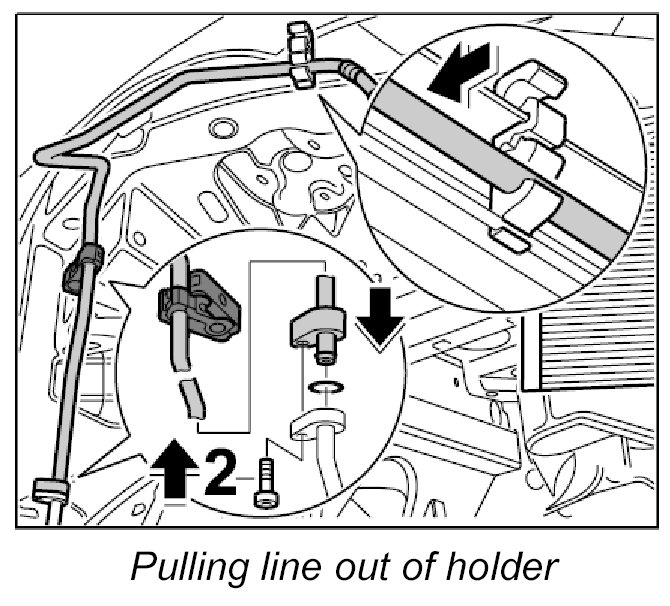 2

Pulling line out of holder