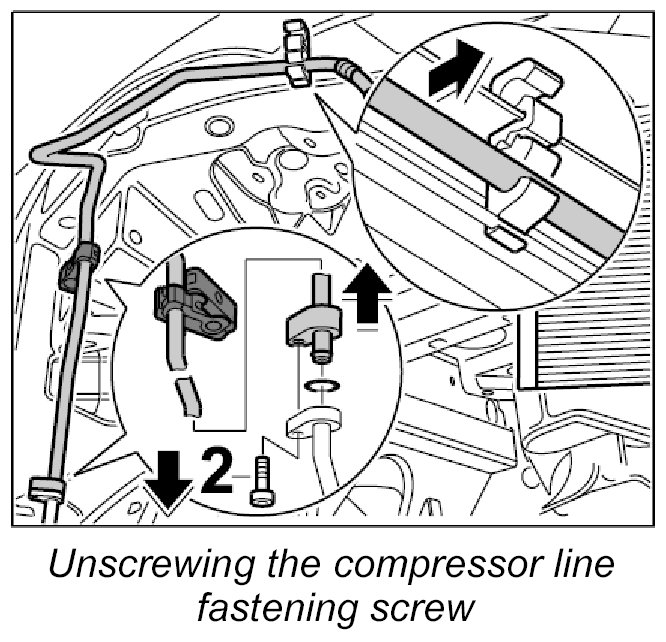 2

Unscrewing the compressor line fastening screw