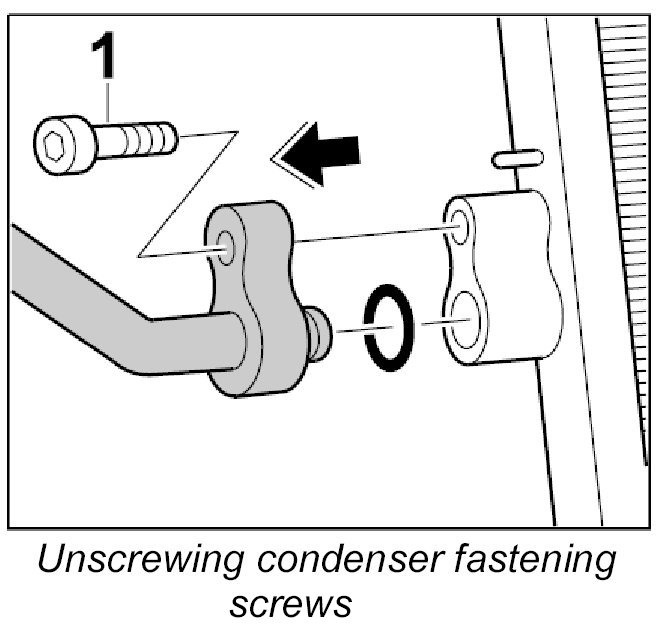 1

Unscrewing condenser fastening screws