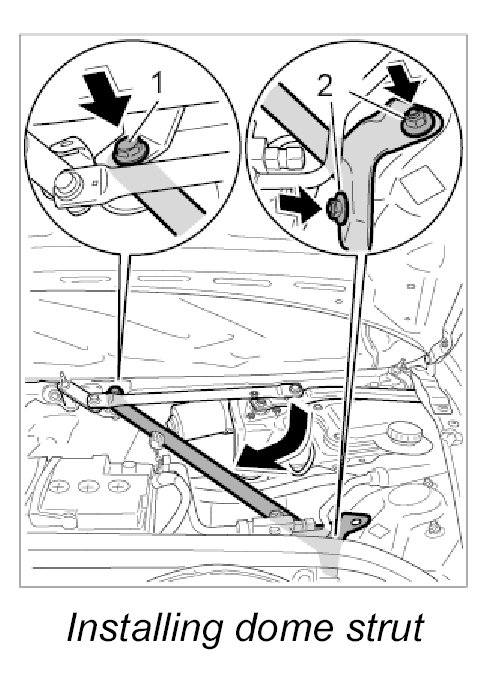 1

2

Installing dome strut