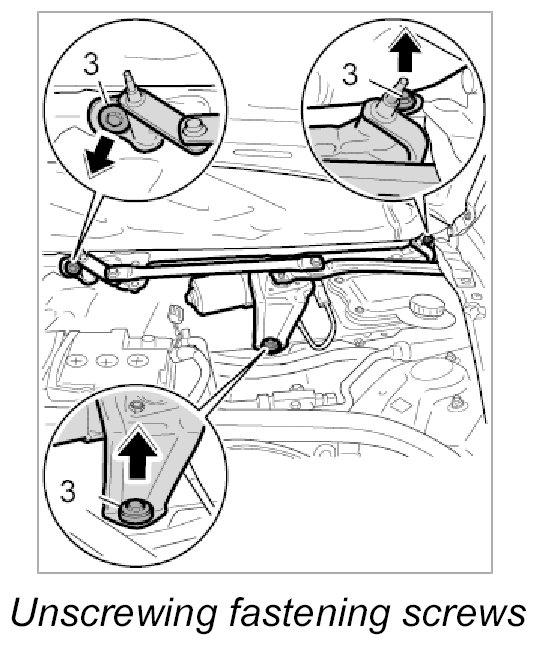 3

3

3

Unscrewing fastening screws