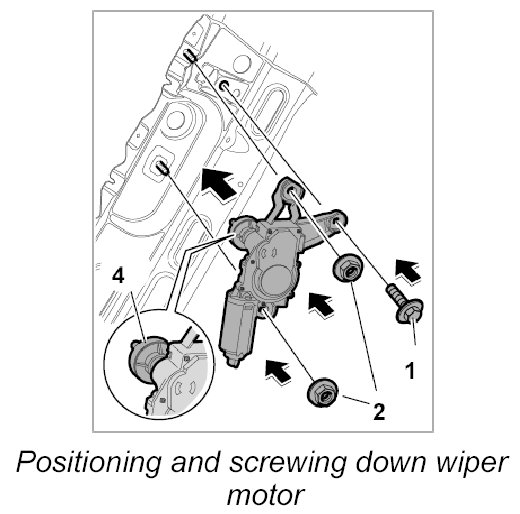 4

1

2

Positioning and screwing down wiper motor