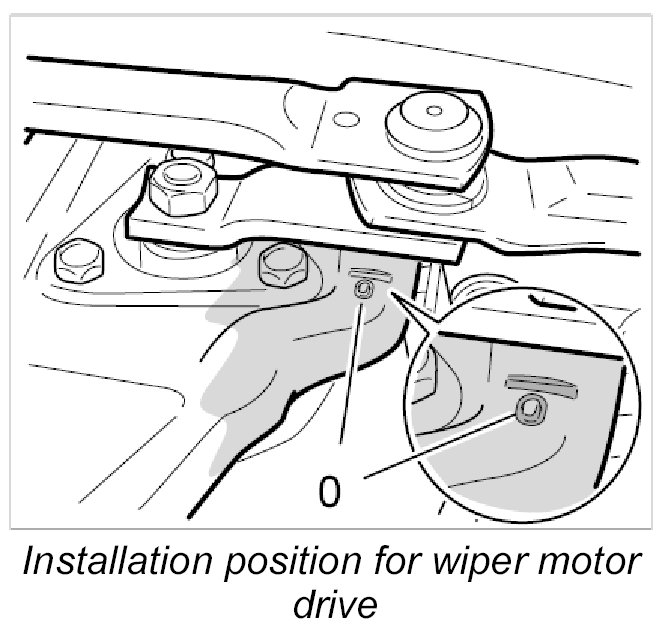 0

Installation position for wiper motor drive