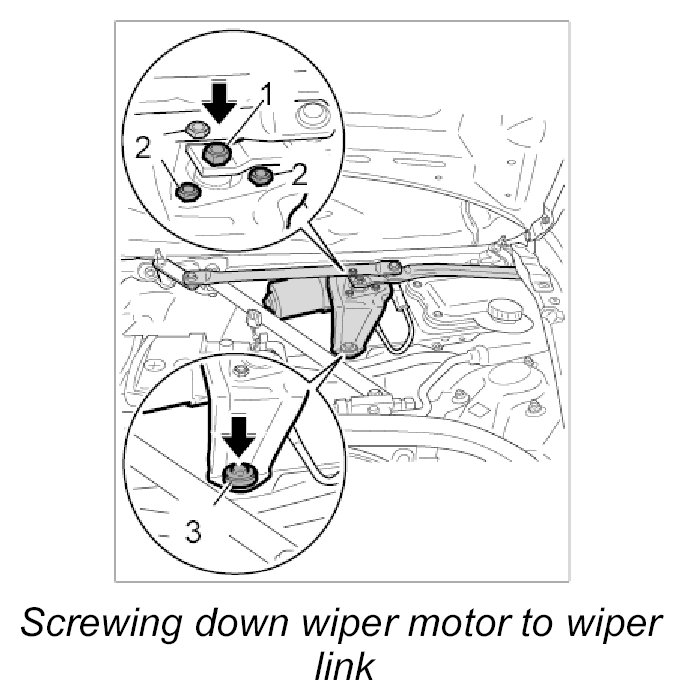 1
2
2
3

Screwing down wiper motor to wiper link