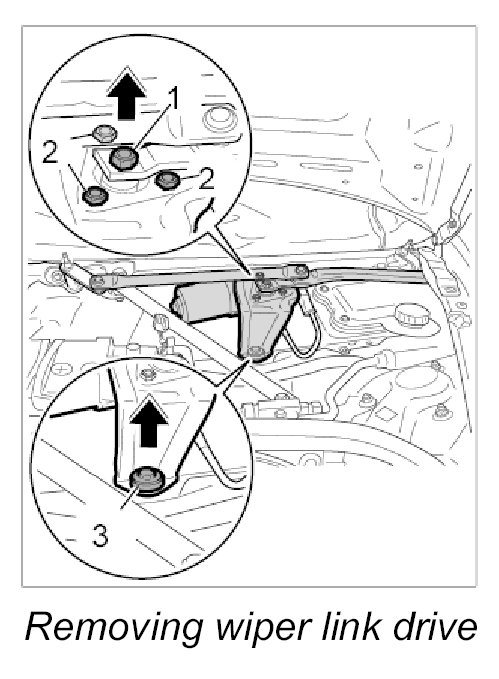 1
2
2
3

Removing wiper link drive