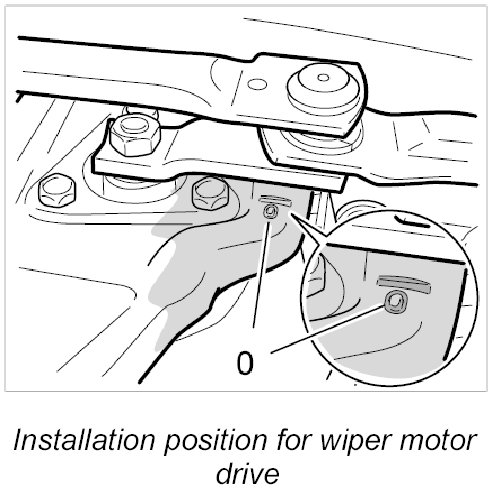 0

Installation position for wiper motor drive