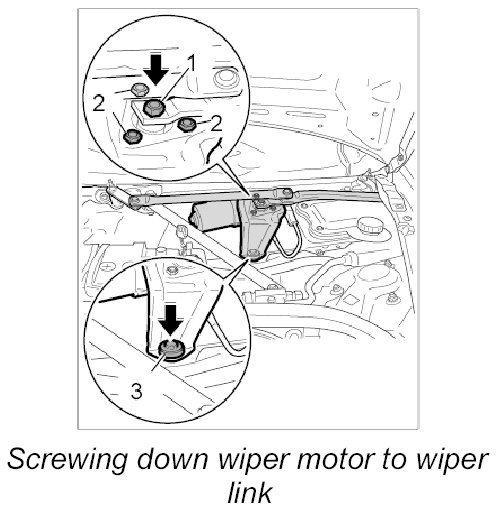 1
2
2
3

Screwing down wiper motor to wiper link