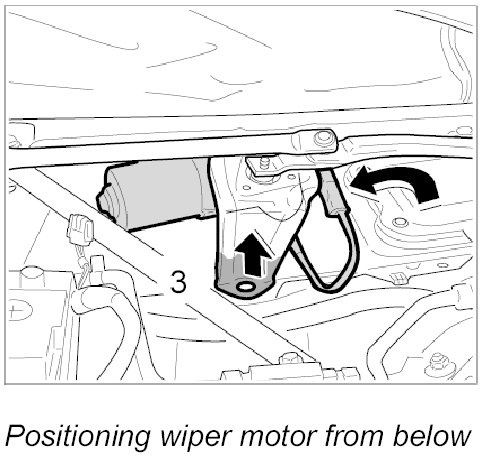 3

Positioning wiper motor from below