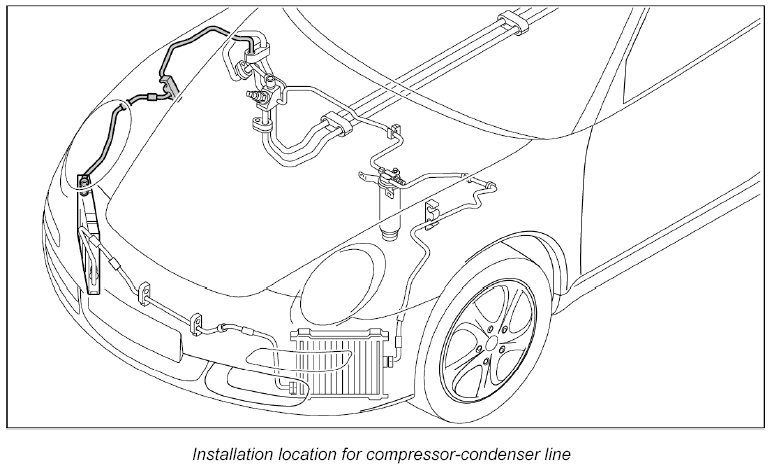 Installation location for compressor-condenser line