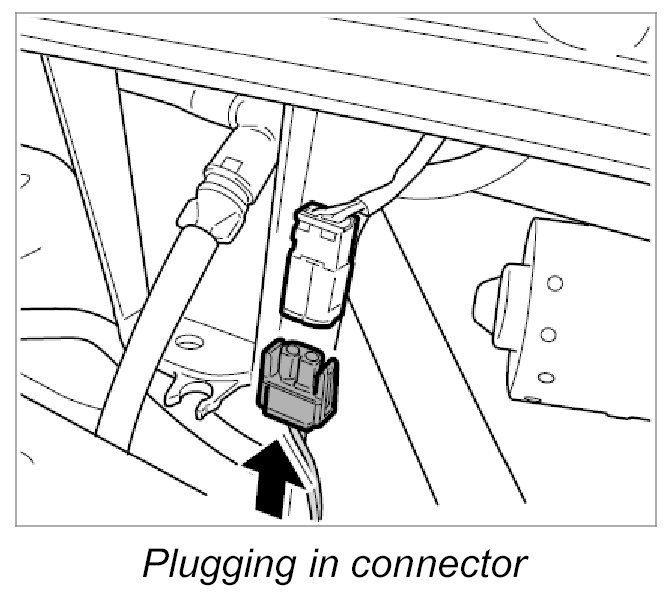 Plugging in connector