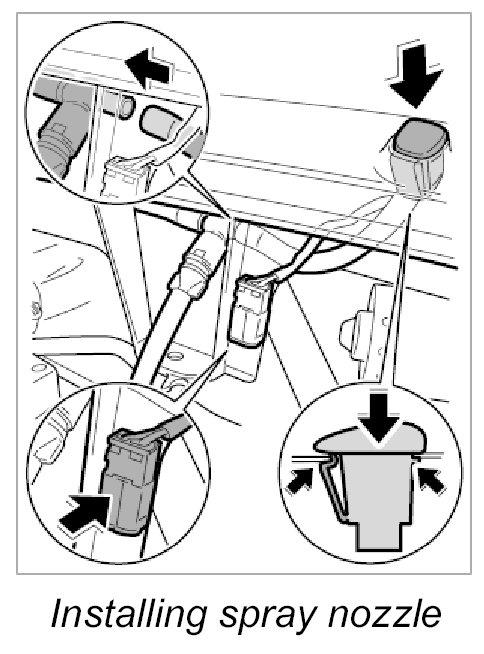 Installing spray nozzle