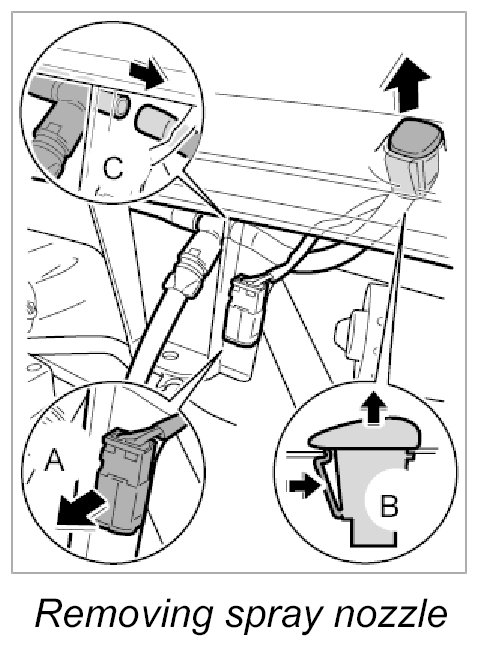 C

A

B

Removing spray nozzle