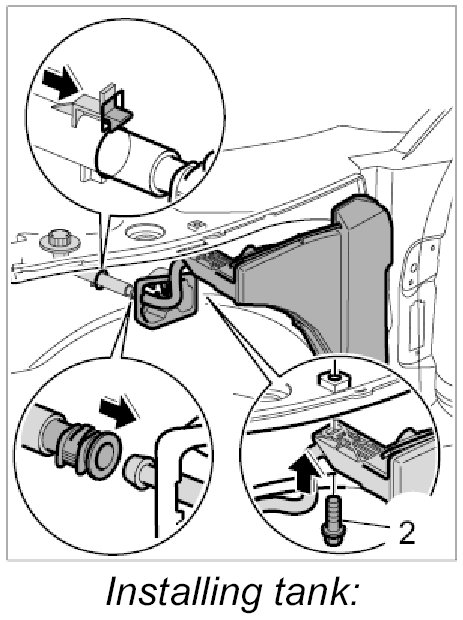 2

Installing tank: