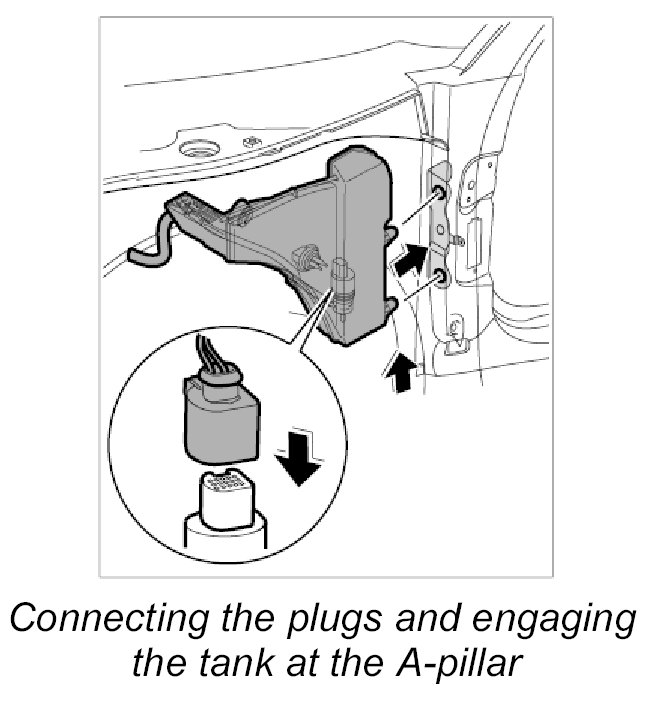 Connecting the plugs and engaging the tank at the A-pillar