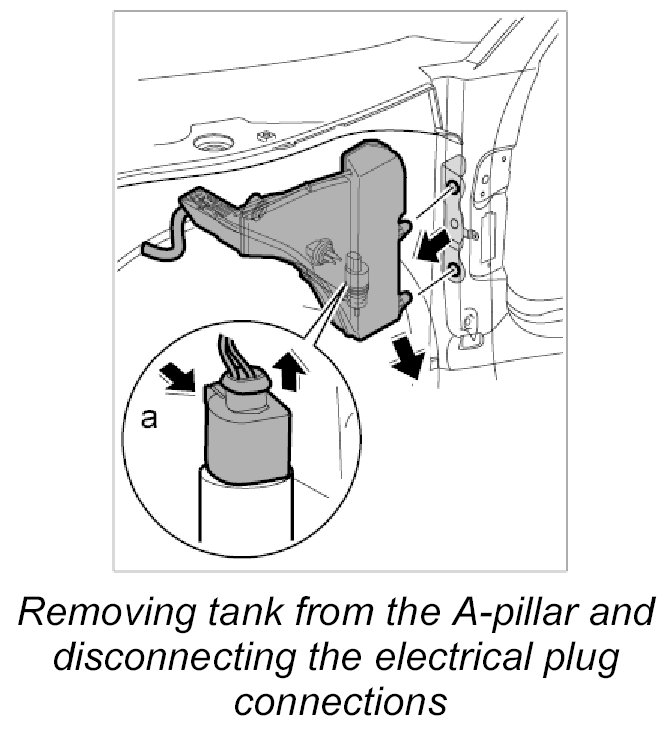 a

Removing tank from the A-pillar and disconnecting the electrical plug connections