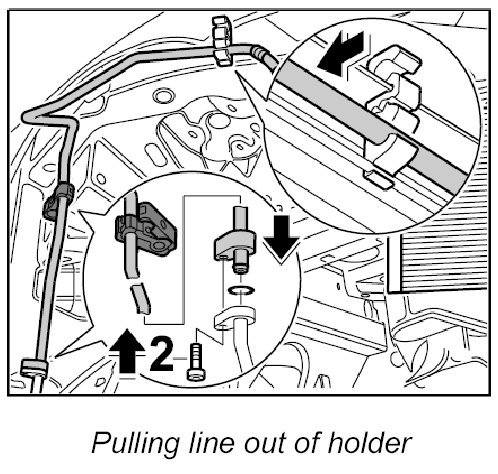 2

Pulling line out of holder