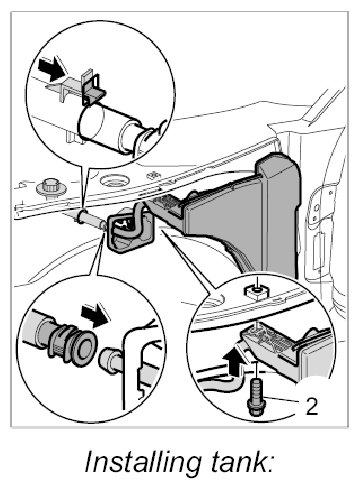 2

Installing tank: