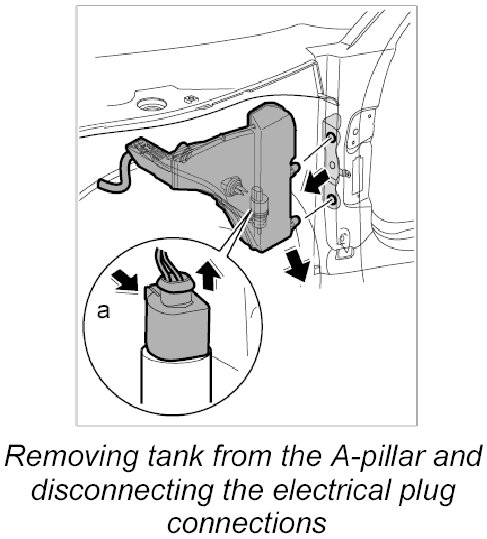 a

Removing tank from the A-pillar and disconnecting the electrical plug connections