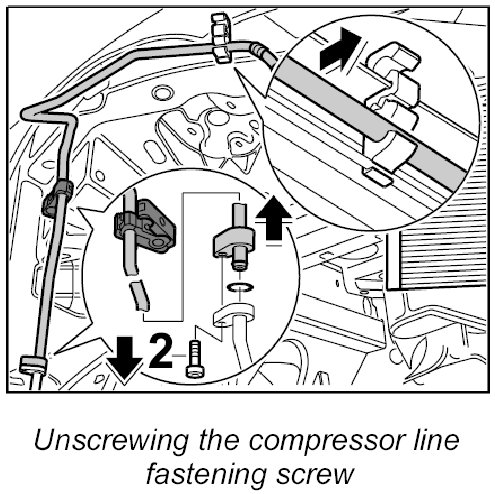 2

Unscrewing the compressor line fastening screw