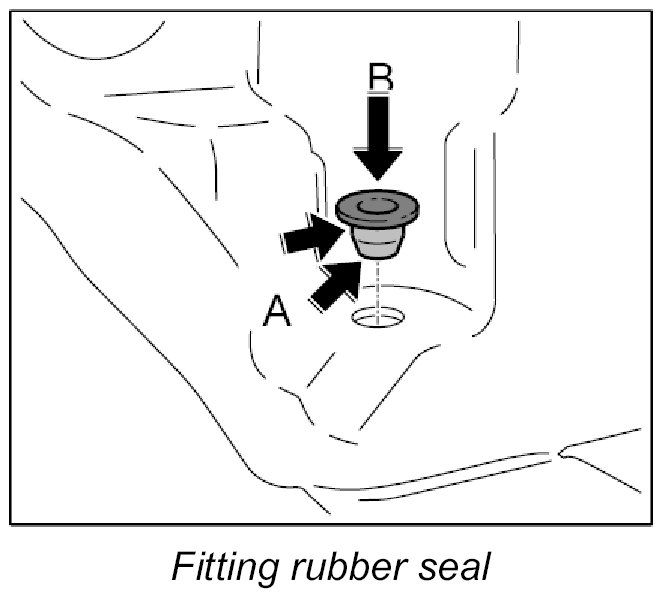 B

A

Fitting rubber seal