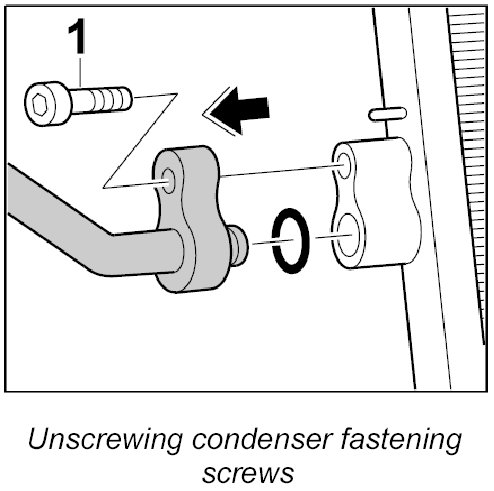 1

Unscrewing condenser fastening screws